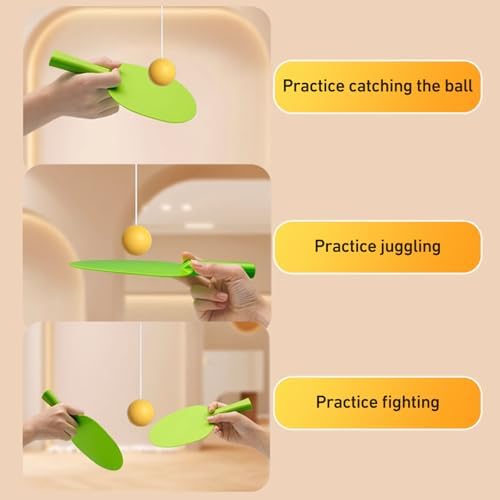 Practice catching the ball

Practice juggling

Practice fighting